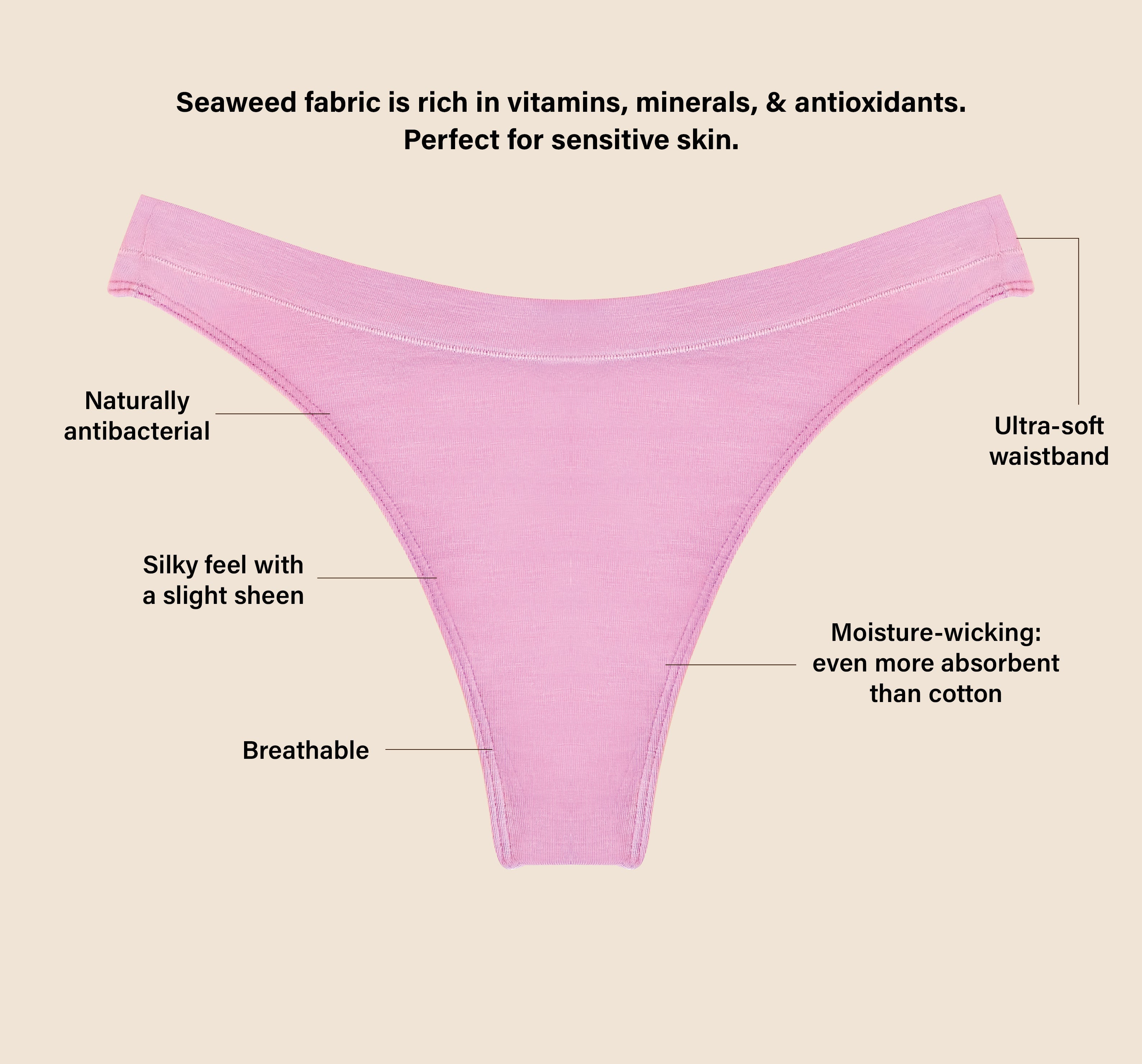 Seaweed fabric is rich in vitamins, minerals, & antioxidants.
Perfect for sensitive skin.

Naturally antibacterial

Ultra-soft waistband

Silky feel with a slight sheen

Moisture-wicking: even more absorbent than cotton

Breathable