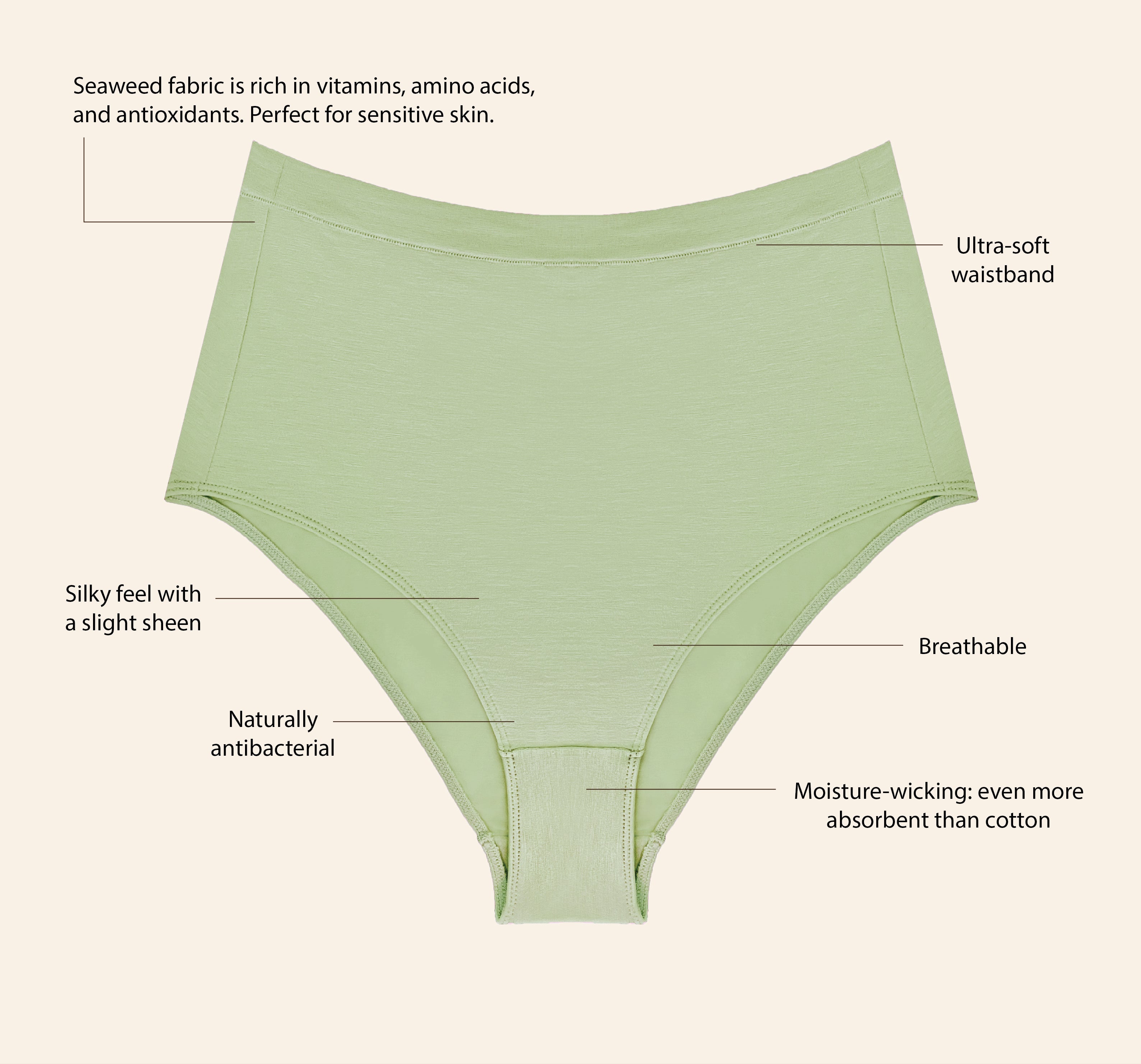 Seaweed fabric is rich in vitamins, amino acids, and antioxidants. Perfect for sensitive skin.

Ultra-soft waistband

Silky feel with a slight sheen

Breathable

Naturally antibacterial

Moisture-wicking: even more absorbent than cotton