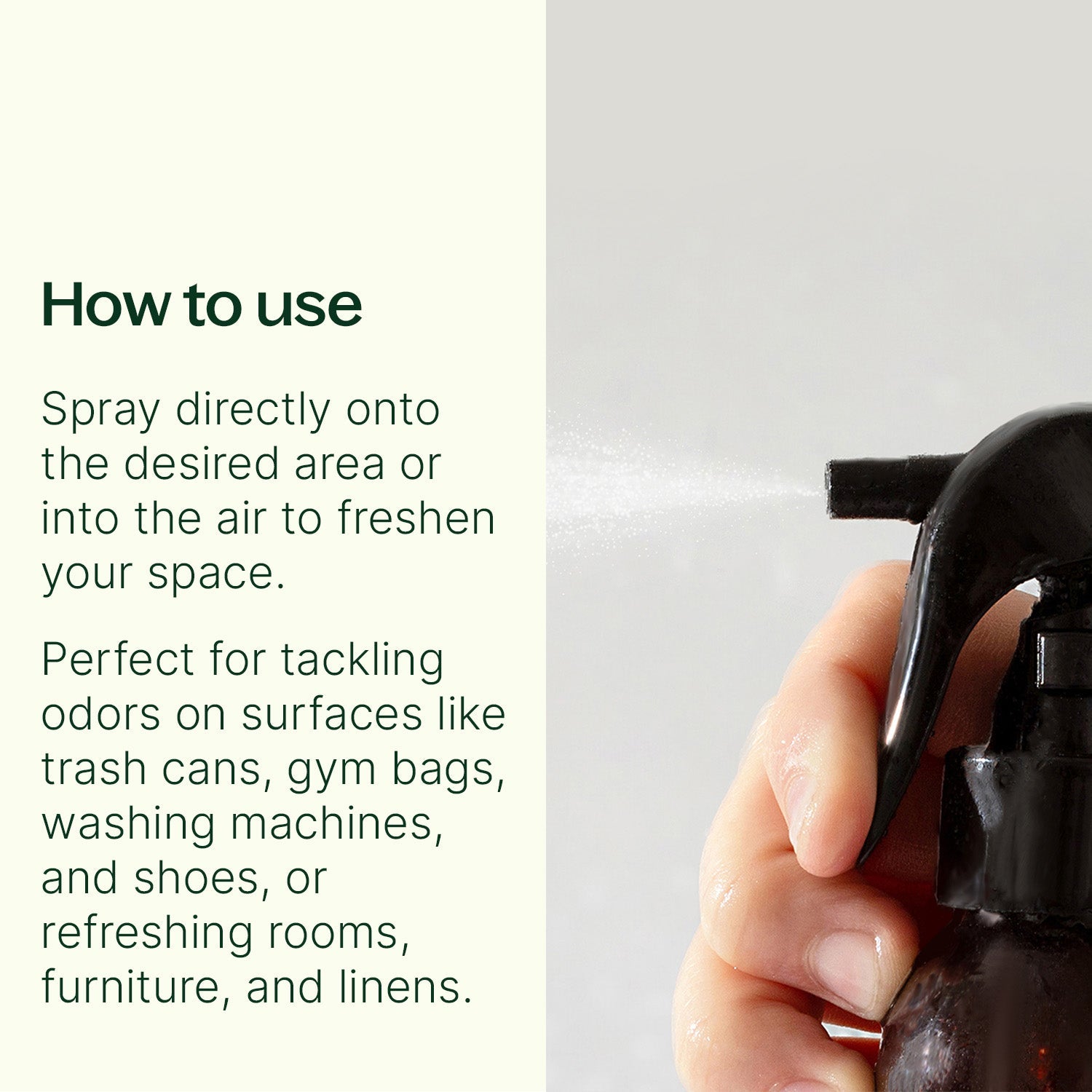 How to use

Spray directly onto the desired area or into the air to freshen your space.

Perfect for tackling odors on surfaces like trash cans, gym bags, washing machines, and shoes, or refreshing rooms, furniture, and linens.